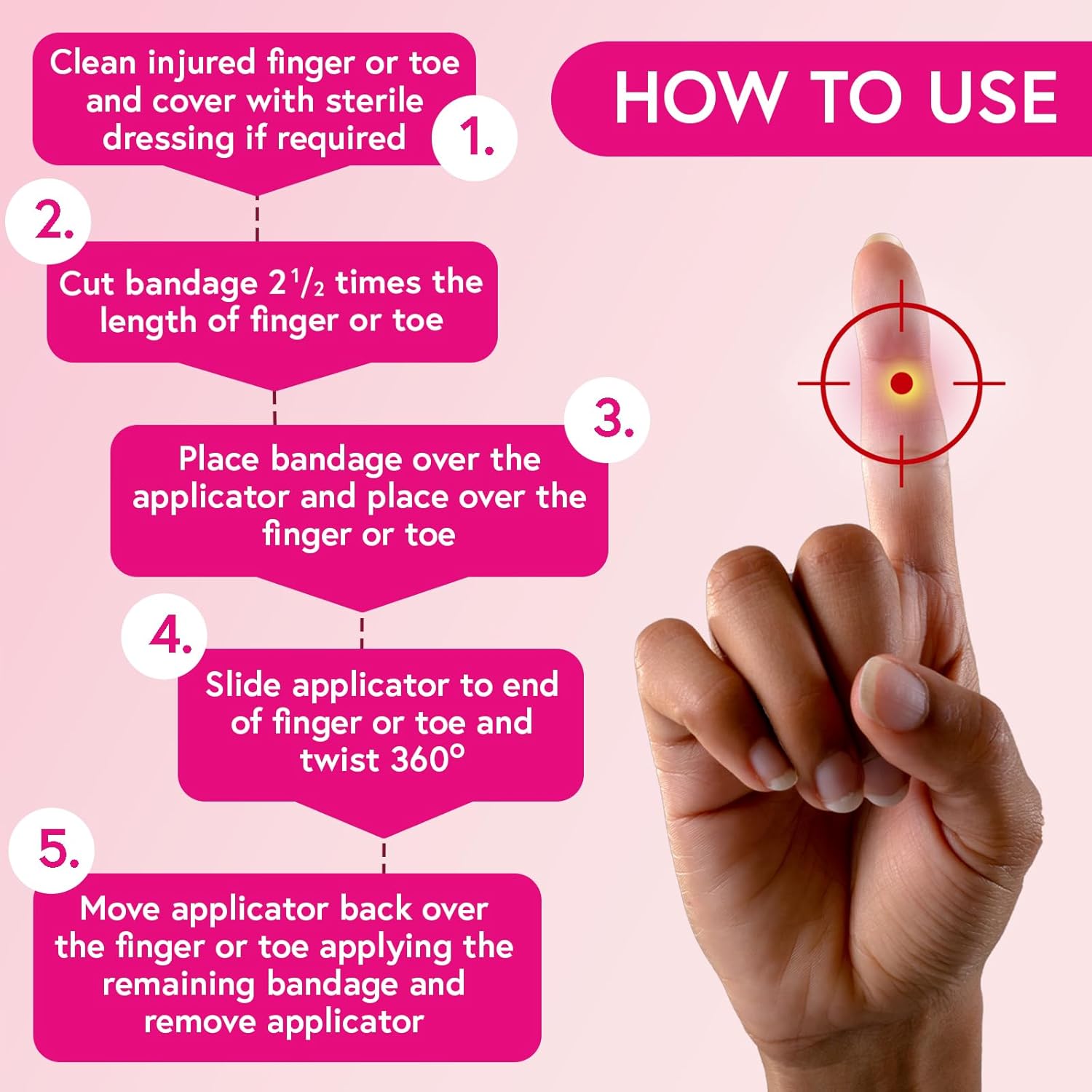 HOW TO USE

1.
Clean injured finger or toe and cover with sterile dressing if required

2.
Cut bandage $2\frac{1}{2}$ times the length of finger or toe

3.
Place bandage over the applicator and place over the finger or toe

4.
Slide applicator to end of finger or toe and twist 360°

5.
Move applicator back over the finger or toe applying the remaining bandage and remove applicator